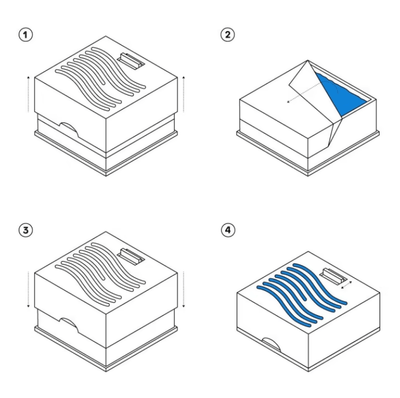 1

2

3

4